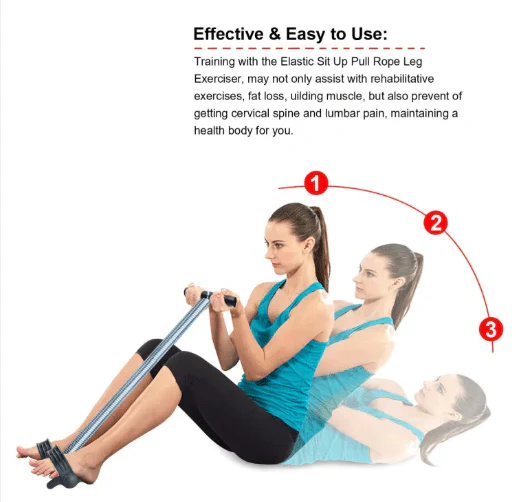 Effective & Easy to Use:

Training with the Elastic Sit Up Pull Rope Leg Exerciser, may not only assist with rehabilitative exercises, fat loss, uilding muscle, but also prevent of getting cervical spine and lumbar pain, maintaining a health body for you.

1

2

3